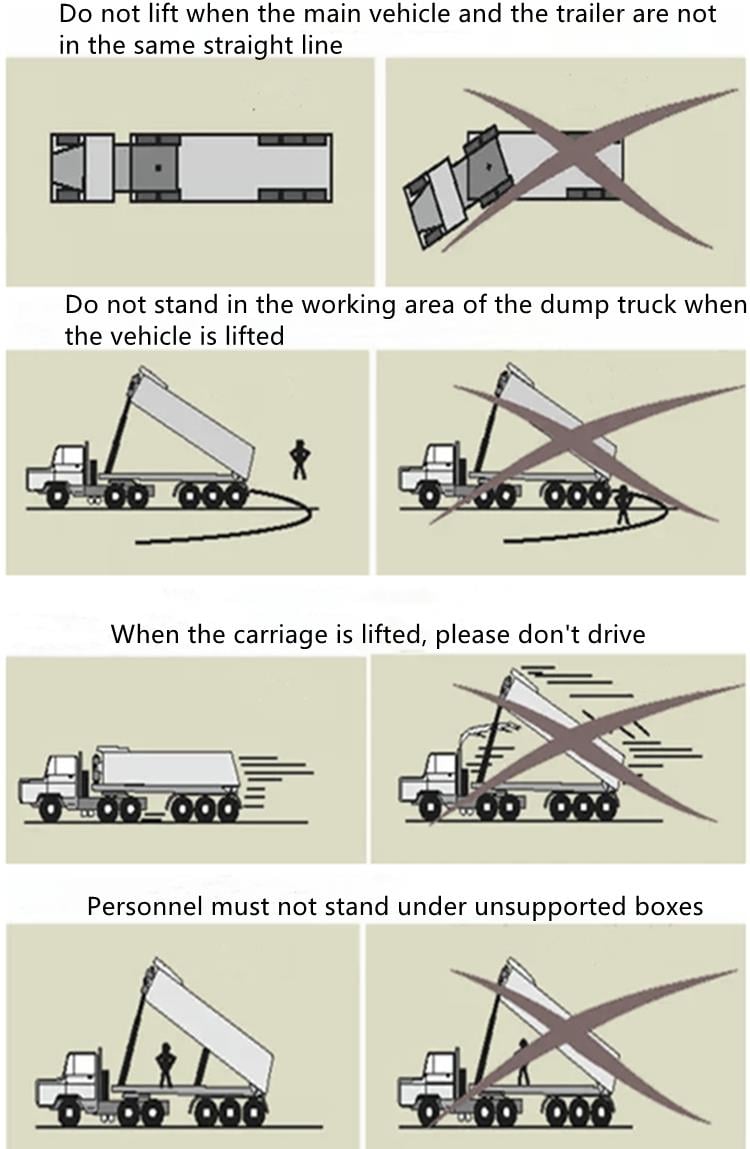 Do not lift when the main vehicle and the trailer are not in the same straight line

Do not stand in the working area of the dump truck when the vehicle is lifted

When the carriage is lifted, please don't drive

Personnel must not stand under unsupported boxes